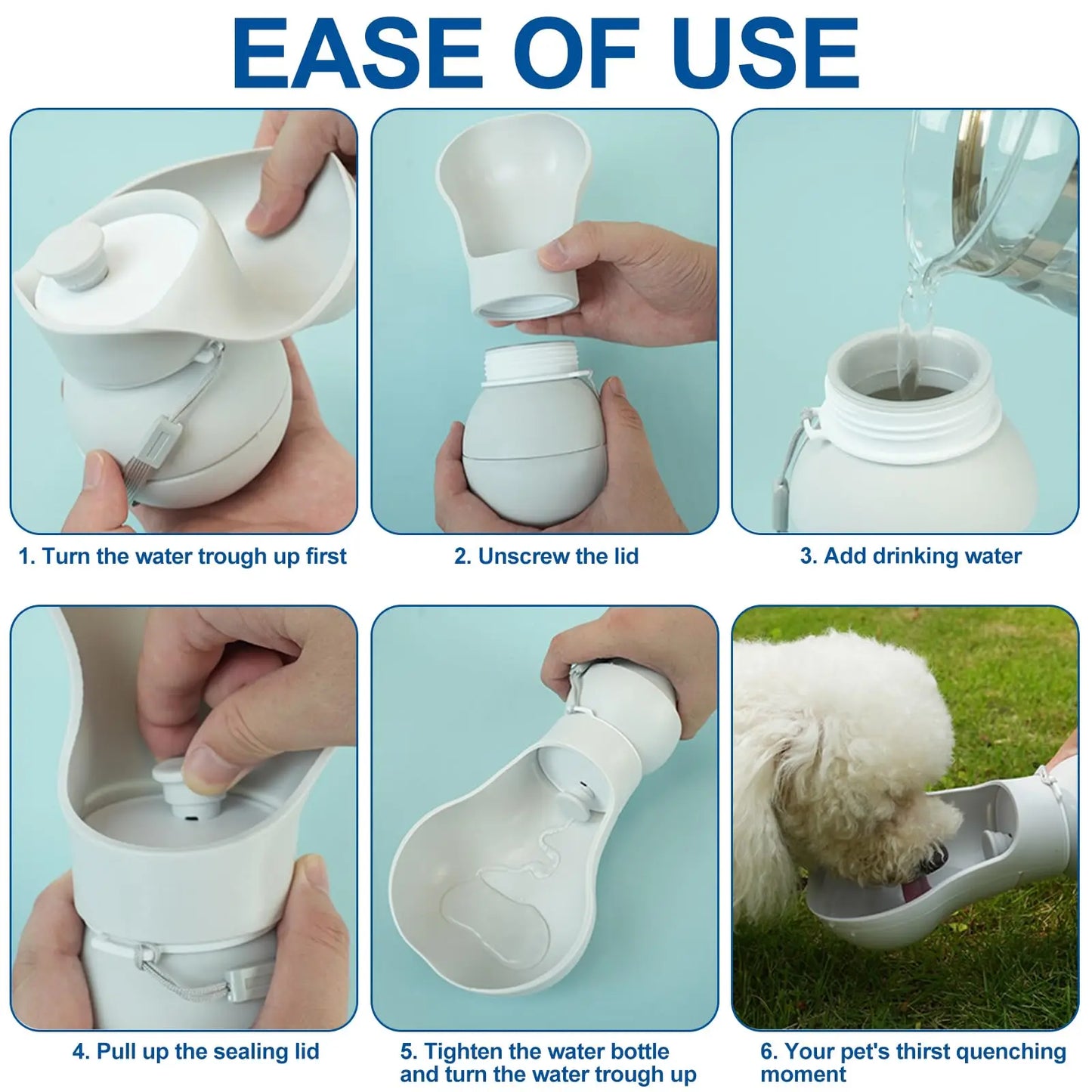 EASE OF USE

1. Turn the water trough up first

2. Unscrew the lid

3. Add drinking water

4. Pull up the sealing lid

5. Tighten the water bottle and turn the water trough up

6. Your pet's thirst quenching moment