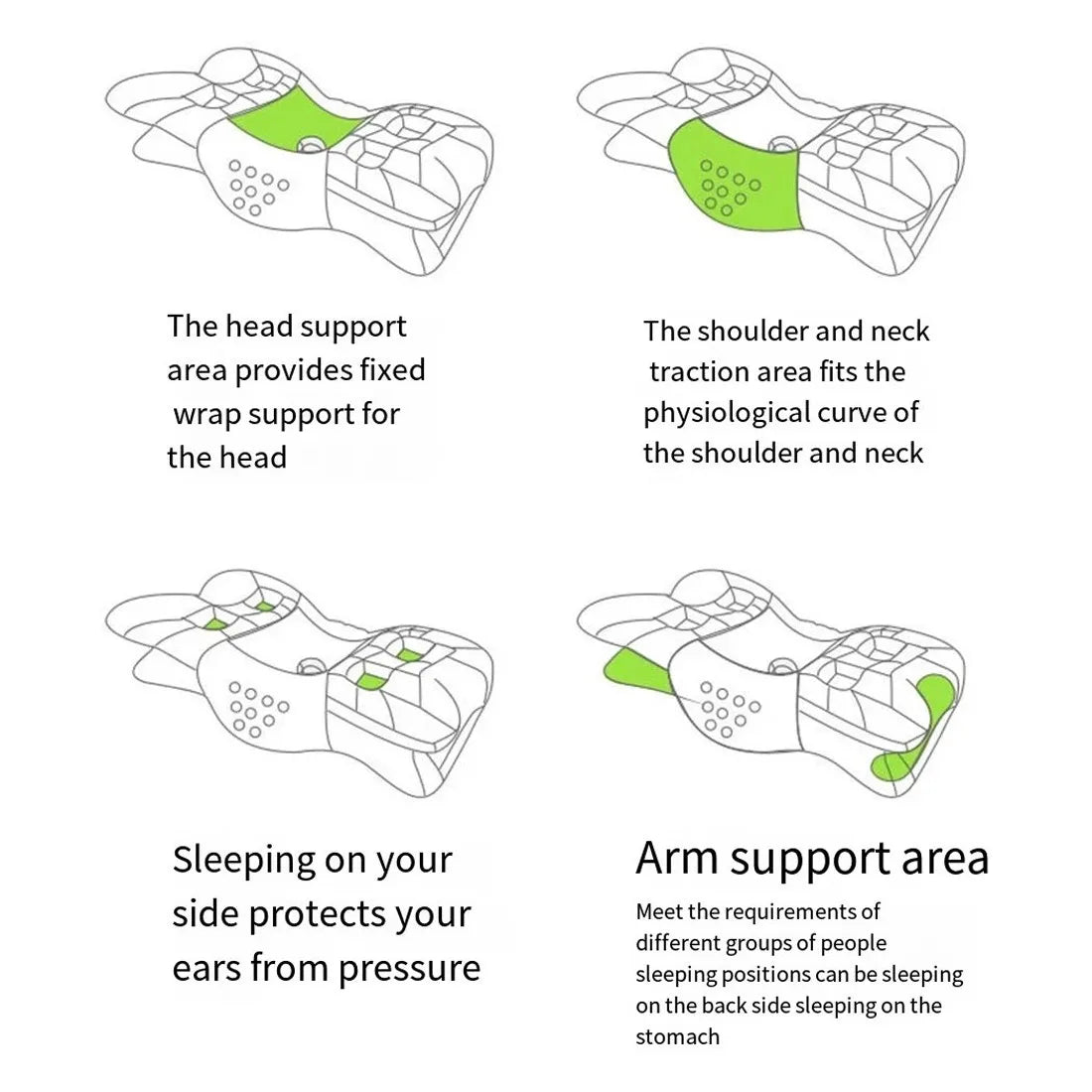 The head support area provides fixed wrap support for the head

The shoulder and neck traction area fits the physiological curve of the shoulder and neck

Sleeping on your side protects your ears from pressure

Arm support area

Meet the requirements of different groups of people sleeping positions can be sleeping on the back side sleeping on the stomach