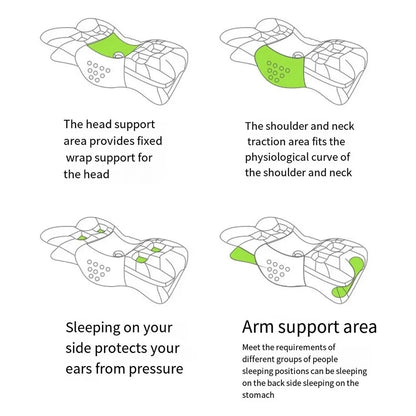 The head support area provides fixed wrap support for the head

The shoulder and neck traction area fits the physiological curve of the shoulder and neck

Sleeping on your side protects your ears from pressure

Arm support area

Meet the requirements of different groups of people sleeping positions can be sleeping on the back side sleeping on the stomach