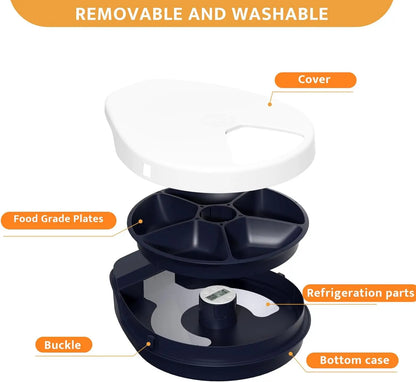 REMOVABLE AND WASHABLE

Cover

Food Grade Plates

Refrigeration parts

Buckle

Bottom case