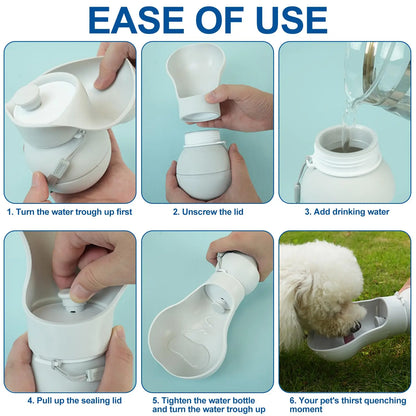 EASE OF USE

1. Turn the water trough up first

2. Unscrew the lid

3. Add drinking water

4. Pull up the sealing lid

5. Tighten the water bottle and turn the water trough up

6. Your pet's thirst quenching moment