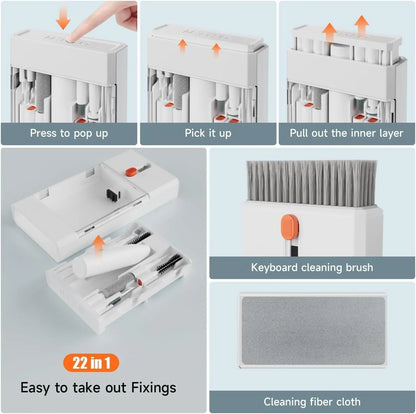 Press to pop up

Pick it up

Pull out the inner layer

22 in 1

Easy to take out Fixings

Keyboard cleaning brush

Cleaning fiber cloth