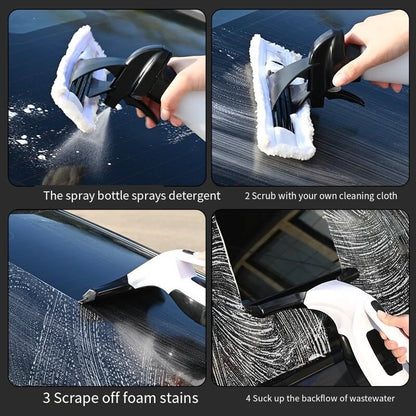 The spray bottle sprays detergent

2 Scrub with your own cleaning cloth

3 Scrape off foam stains

4 Suck up the backflow of wastewater