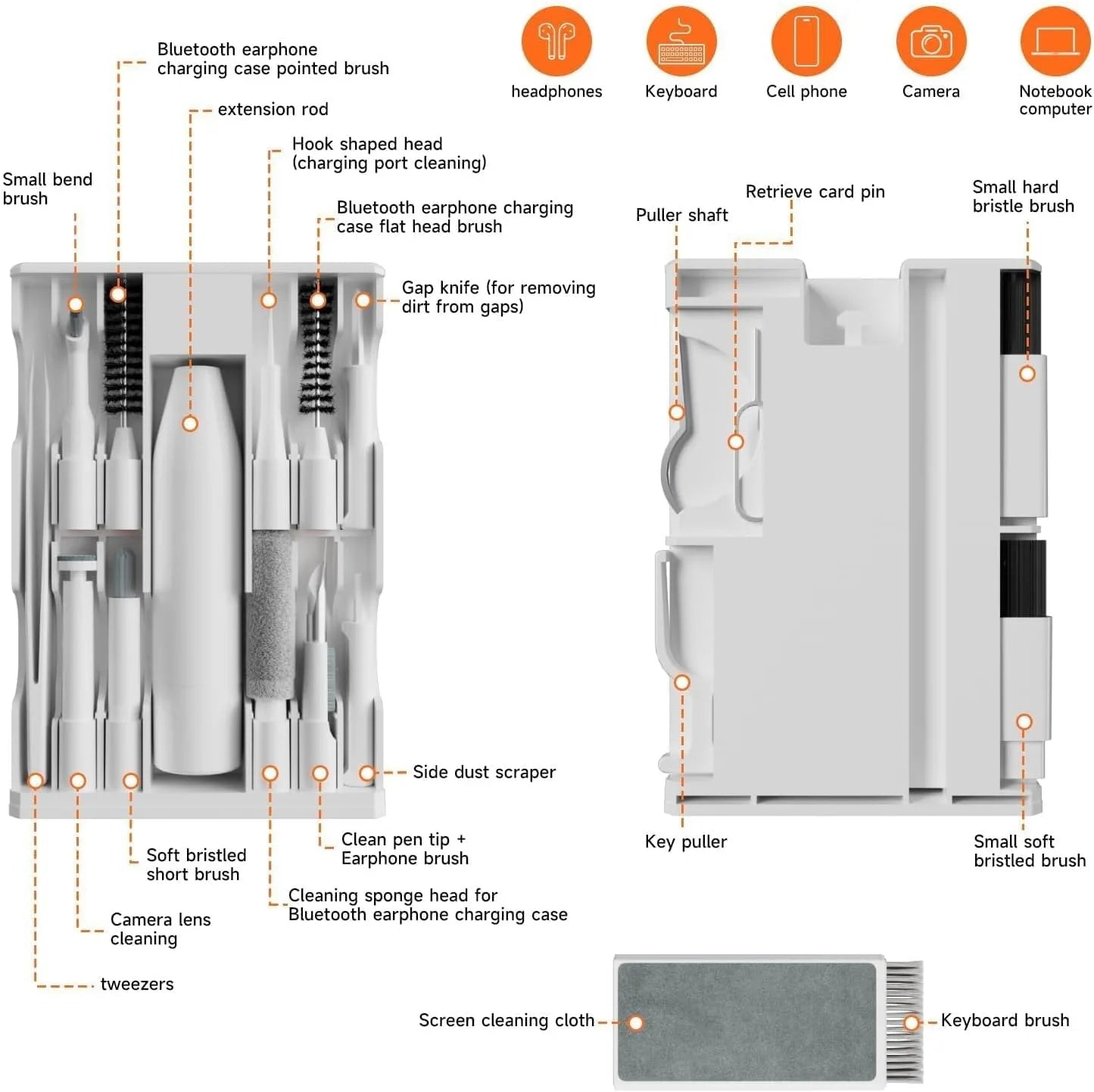 headphones

Keyboard

Cell phone

Camera

Notebook computer

Bluetooth earphone charging case pointed brush

extension rod

Hook shaped head (charging port cleaning)

Small bend brush

Bluetooth earphone charging case flat head brush

Gap knife (for removing dirt from gaps)

Side dust scraper

Clean pen tip + Earphone brush

Soft bristled short brush

Cleaning sponge head for Bluetooth earphone charging case

Camera lens cleaning

tweezers

Retrieve card pin

Puller shaft

Small hard bristle brush

Key puller

Small soft bristled brush

Screen cleaning cloth

Keyboard brush